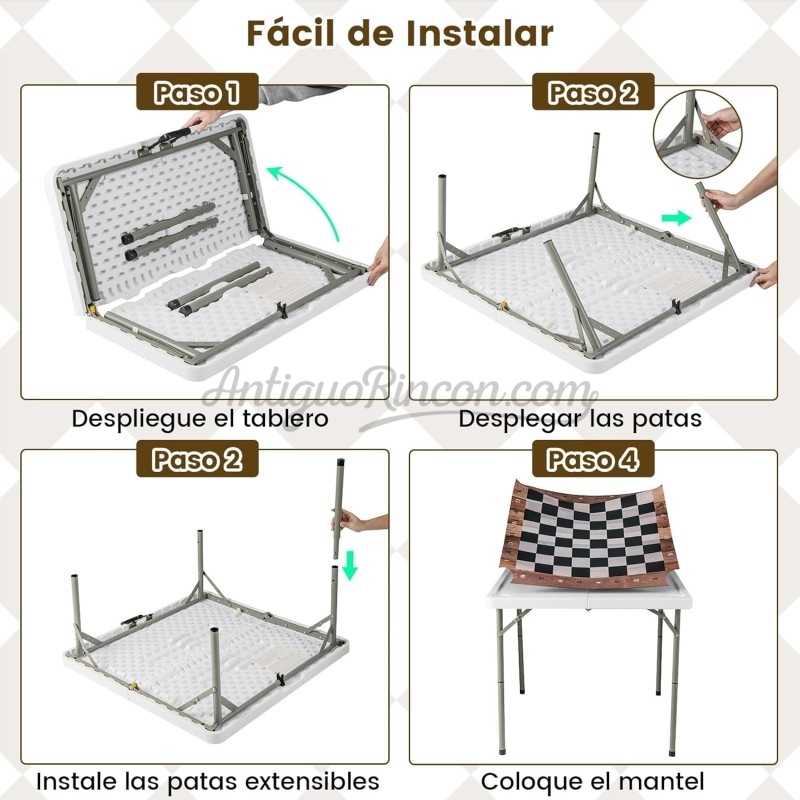 Fácil de Instalar

Paso 1

Despliegue el tablero

Paso 2

Desplegar las patas

AntiguoRincon.com

Paso 2

Instale las patas extensibles

Paso 4

Coloque el mantel